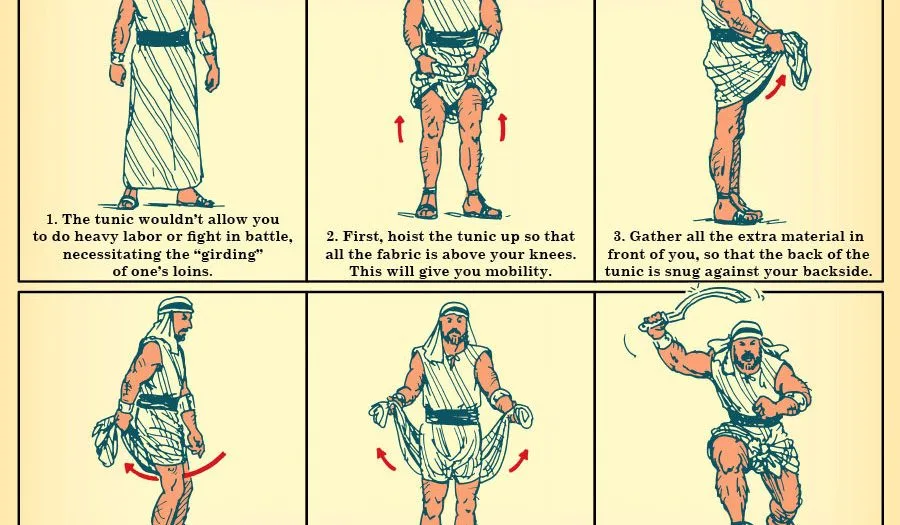 1. The tunic wouldn't allow you to do heavy labor or fight in battle, necessitating the "girding" of one's loins.

2. First, hoist the tunic up so that all the fabric is above your knees. This will give you mobility.

3. Gather all the extra material in front of you, so that the back of the tunic is snug against your backside.